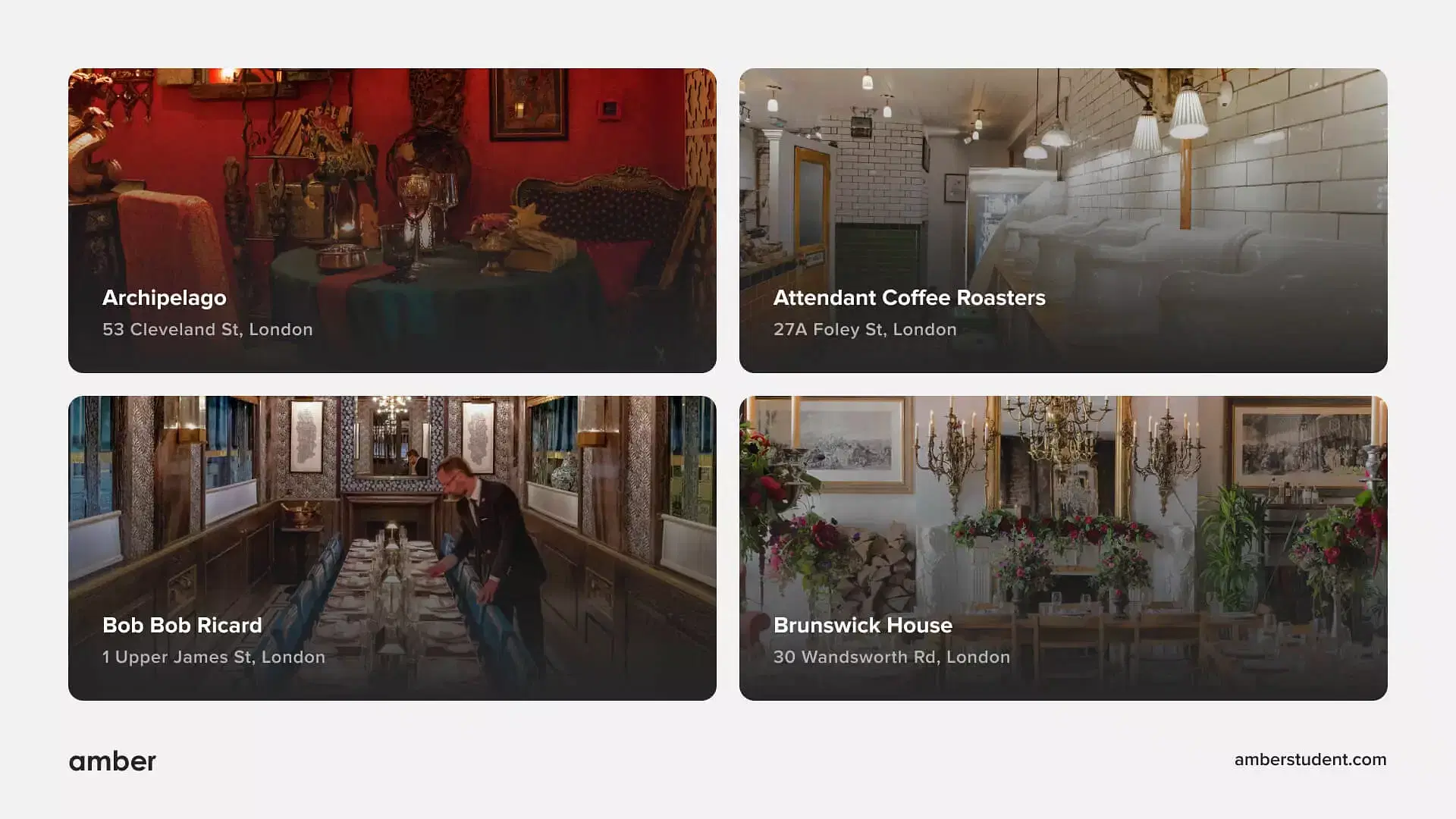 Archipelago
53 Cleveland St, London

Attendant Coffee Roasters
27A Foley St, London

Bob Bob Ricard
1 Upper James St, London

Brunswick House
30 Wandsworth Rd, London

amber

amberstudent.com